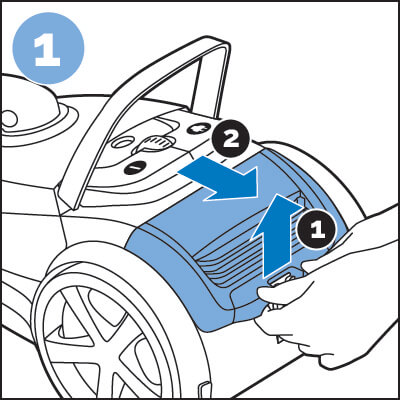 1

2

1